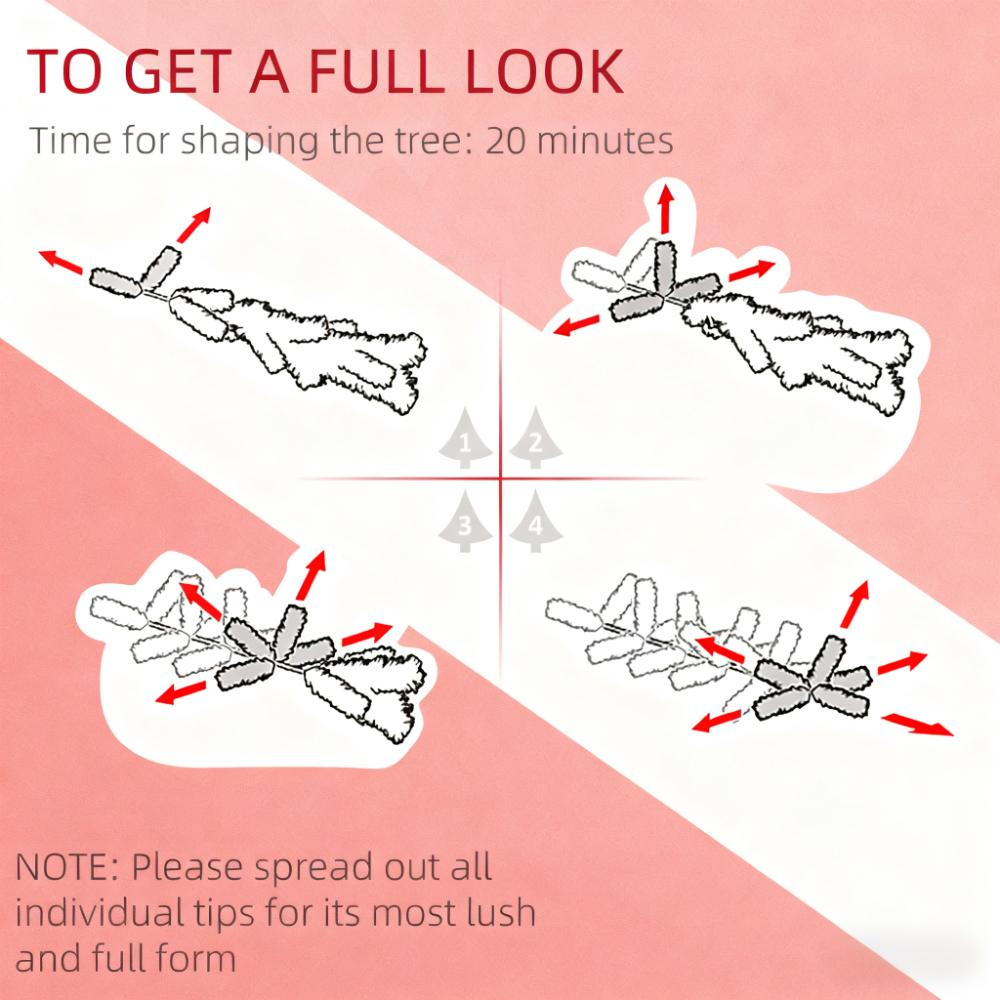 TO GET A FULL LOOK
Time for shaping the tree: 20 minutes

1
2
3
4

NOTE: Please spread out all individual tips for its most lush and full form