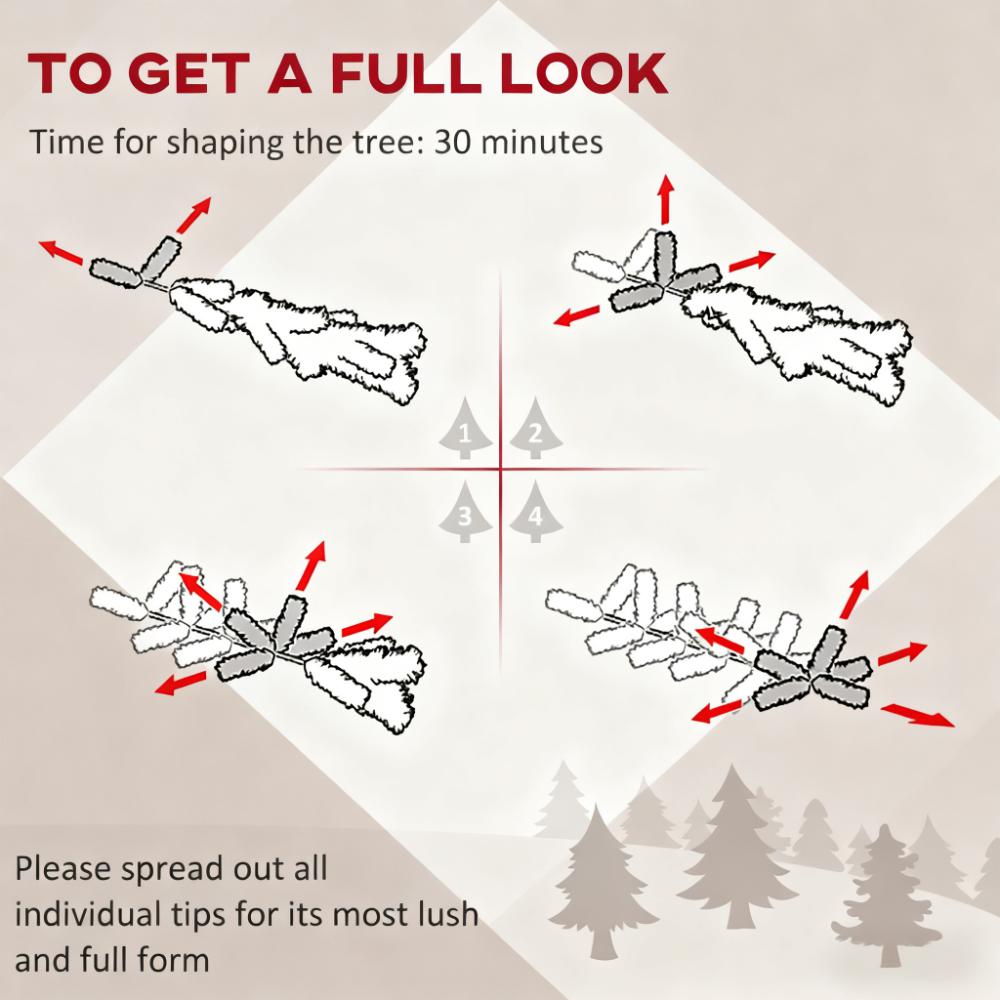 TO GET A FULL LOOK

Time for shaping the tree: 30 minutes

1 2
3 4

Please spread out all individual tips for its most lush and full form